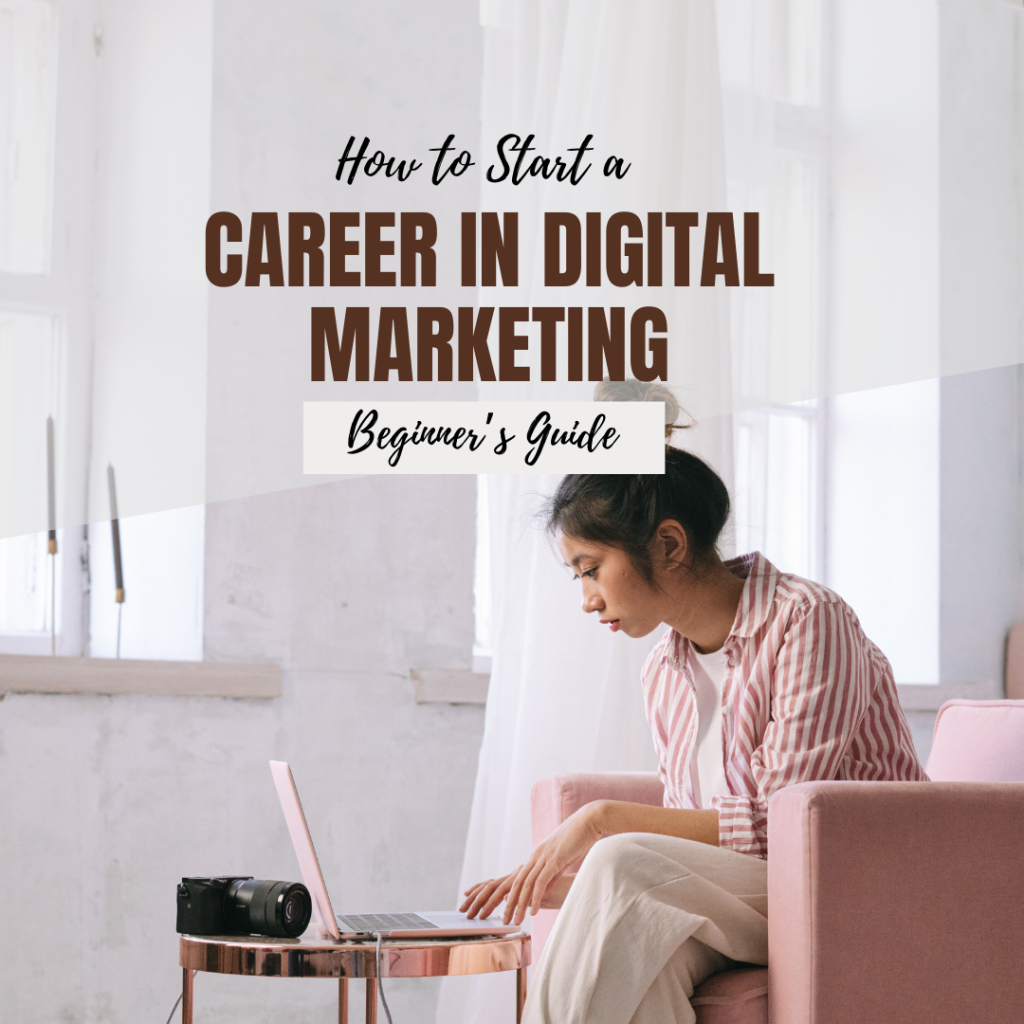 How to Start a

CAREER IN DIGITAL MARKETING

Beginner's Guide