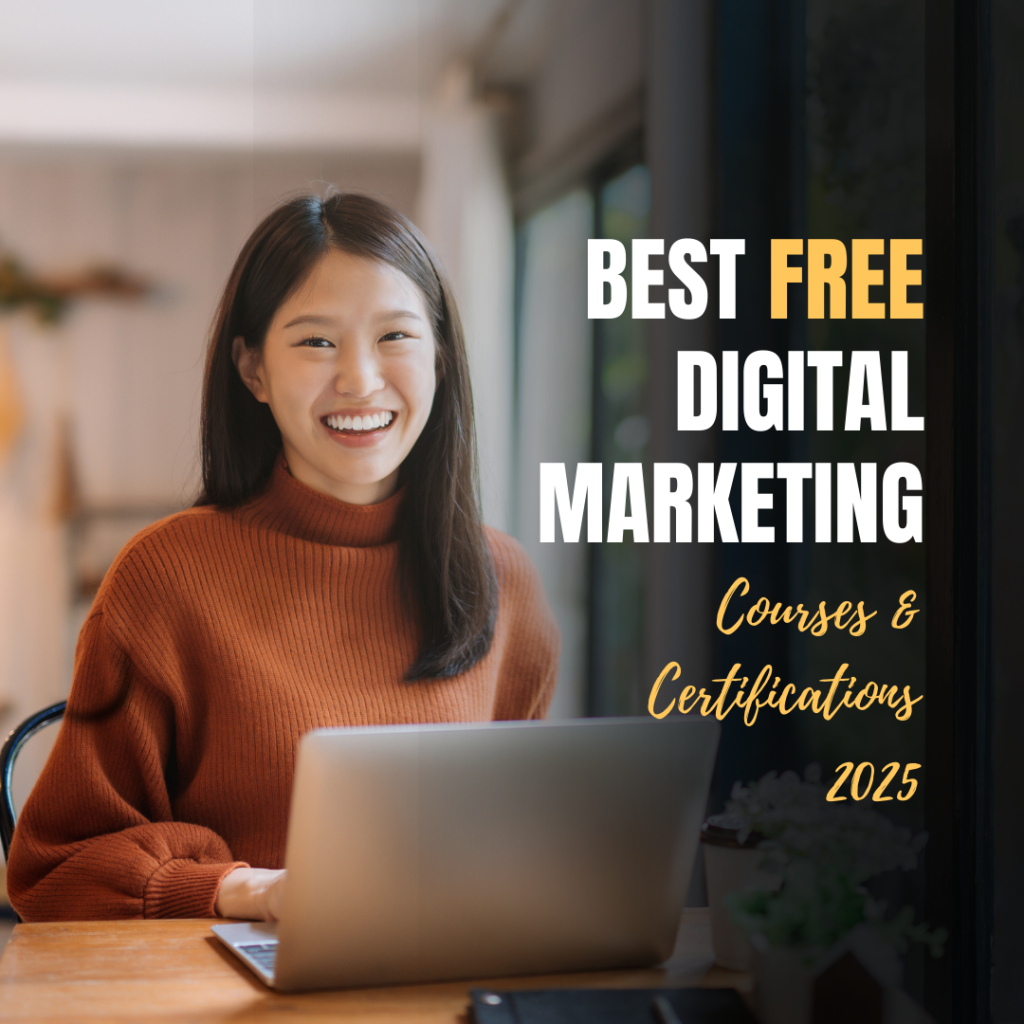 BEST FREE DIGITAL MARKETING

Courses & Certifications 2025